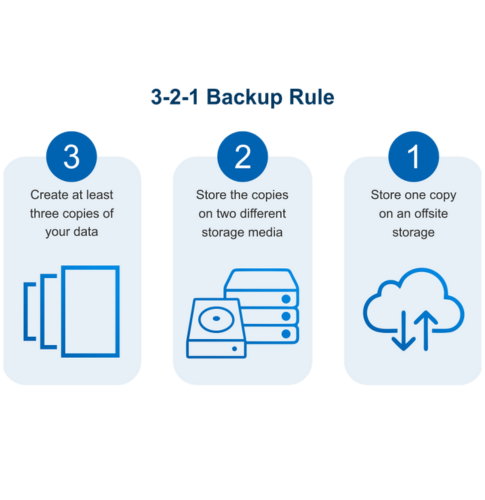 3-2-1 Backup Rule

3

Create at least three copies of your data

2

Store the copies on two different storage media

1

Store one copy on an offsite storage